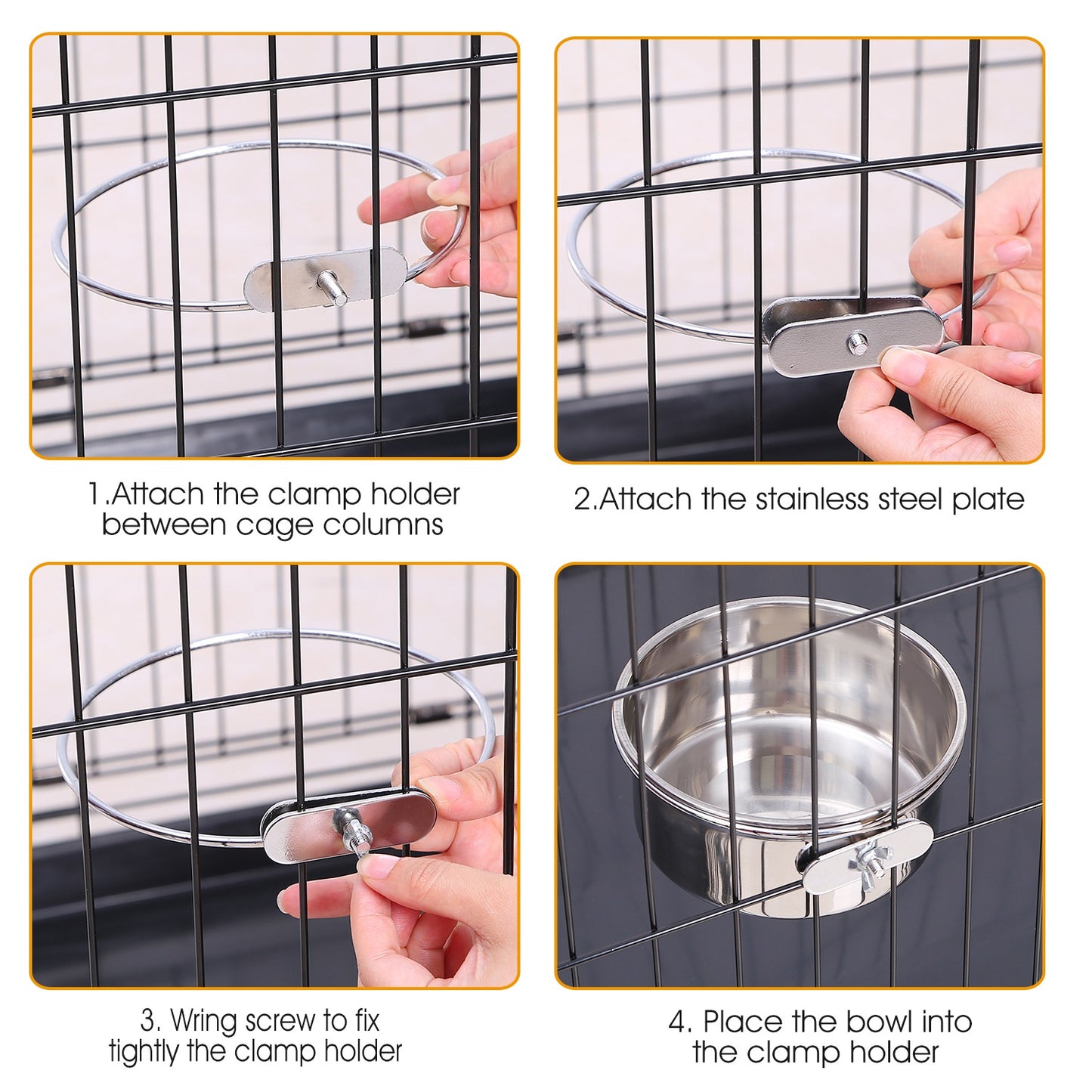 1.Attach the clamp holder between cage columns

2.Attach the stainless steel plate

3. Wring screw to fix tightly the clamp holder

4. Place the bowl into the clamp holder