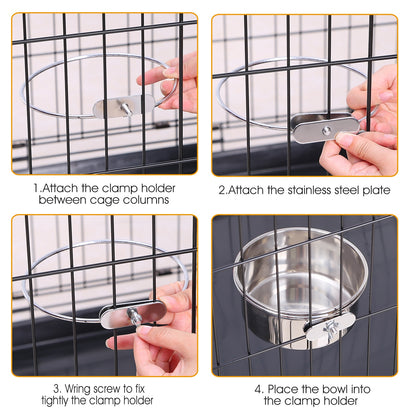 1.Attach the clamp holder between cage columns

2.Attach the stainless steel plate

3. Wring screw to fix tightly the clamp holder

4. Place the bowl into the clamp holder