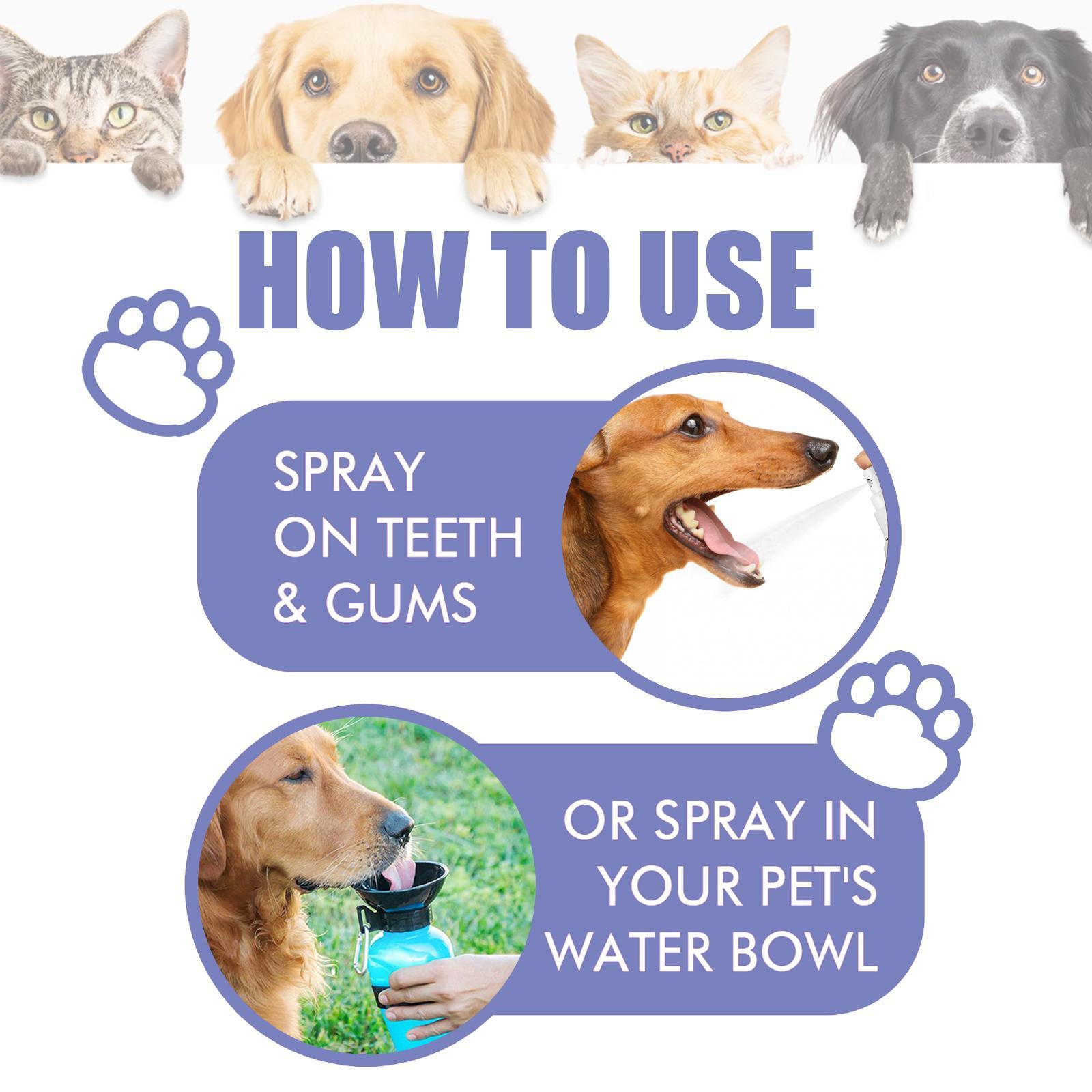 HOW TO USE

SPRAY ON TEETH & GUMS

OR SPRAY IN YOUR PET'S WATER BOWL