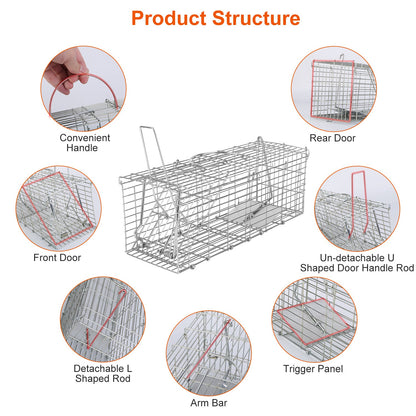 Product Structure

Convenient Handle

Rear Door

Front Door

Un-detachable U Shaped Door Handle Rod

Detachable L Shaped Rod

Arm Bar

Trigger Panel