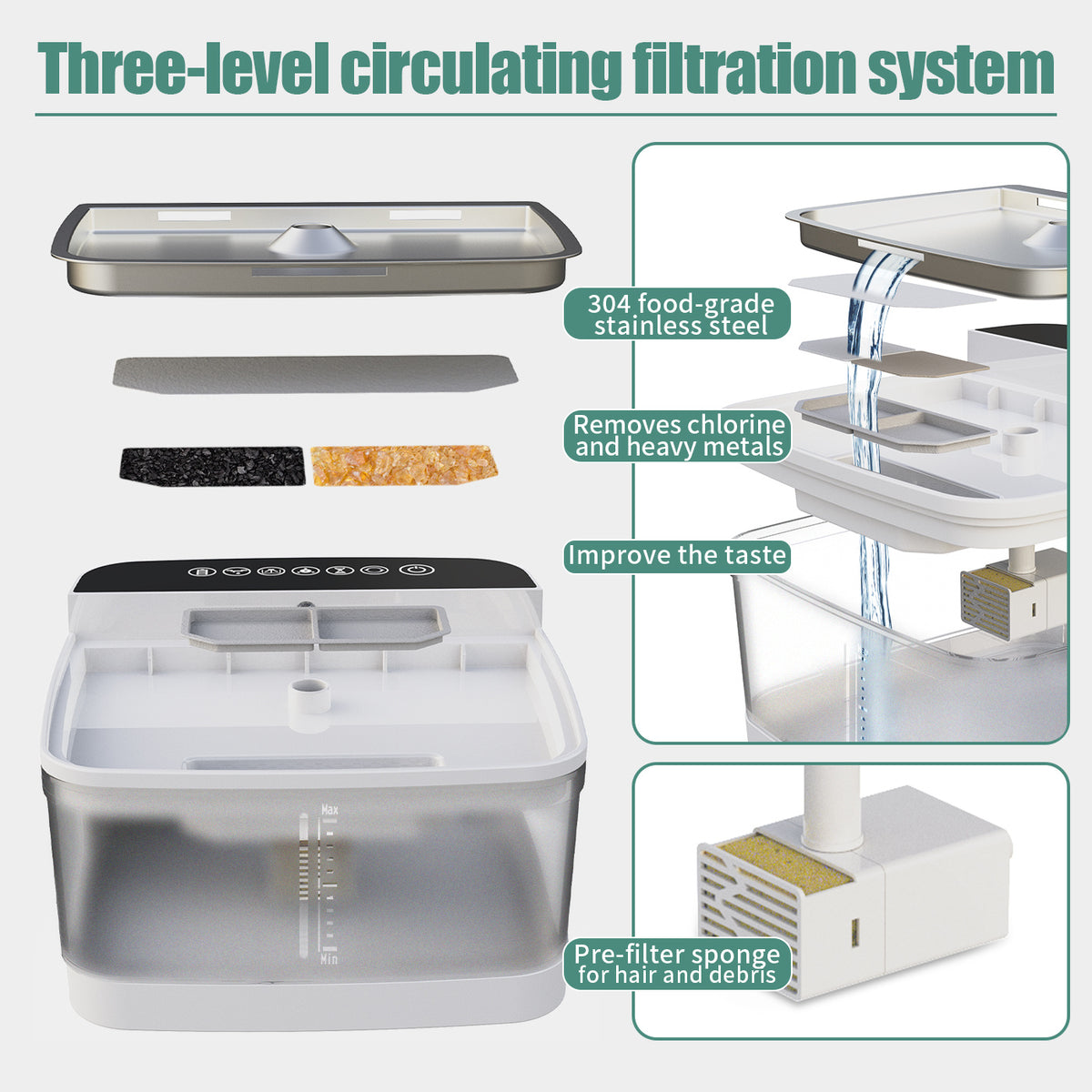 Three-level circulating filtration system

304 food-grade stainless steel

Removes chlorine and heavy metals

Improve the taste

Max

Min

Pre-filter sponge for hair and debris