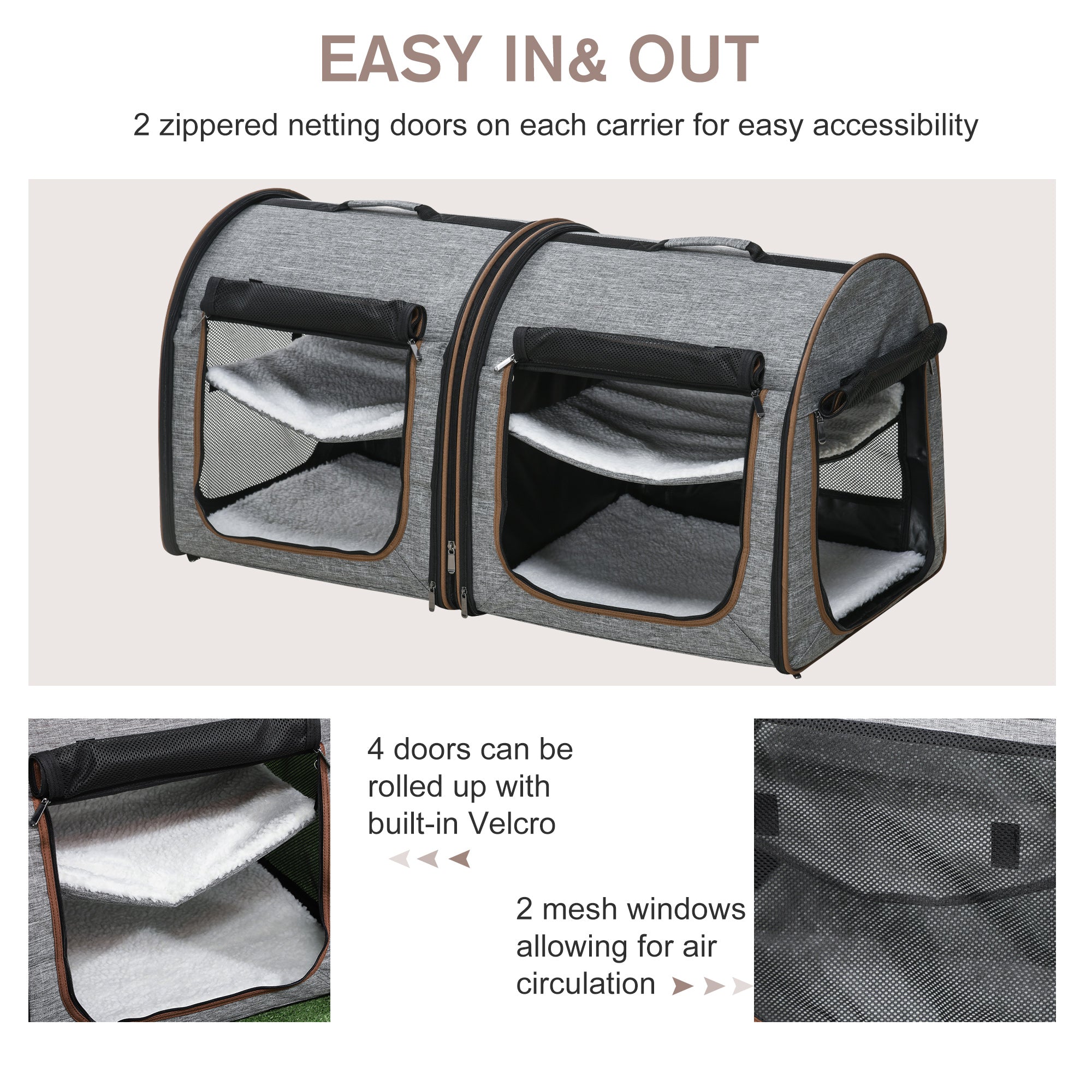 EASY IN& OUT

2 zippered netting doors on each carrier for easy accessibility

4 doors can be rolled up with built-in Velcro

2 mesh windows allowing for air circulation