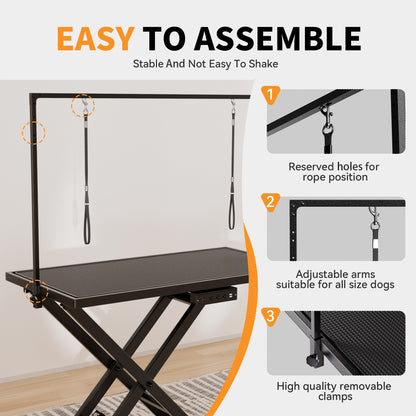 EASY TO ASSEMBLE

Stable And Not Easy To Shake

1

Reserved holes for rope position

2

Adjustable arms suitable for all size dogs

3

High quality removable clamps